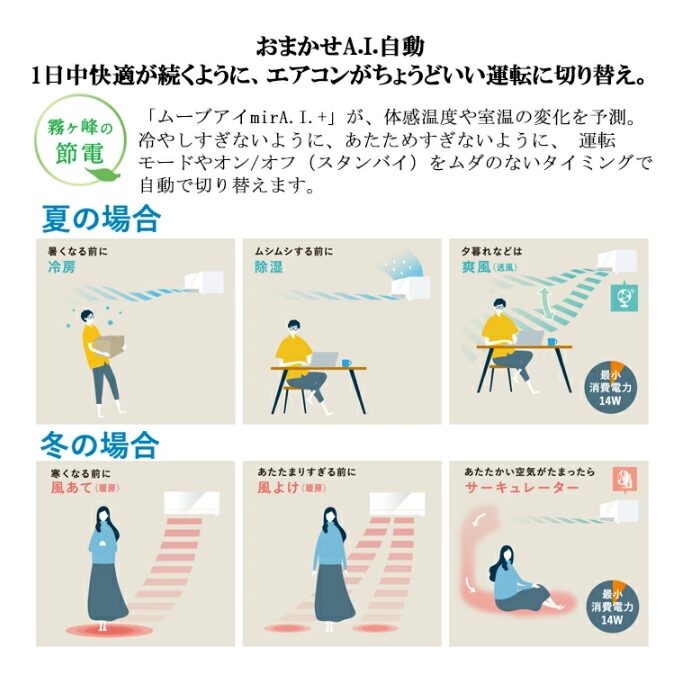 おまかせA.I.自動
1日中快適が続くように、エアコンがちょうどいい運転に切り替え。

霧ヶ峰の
節電

「ムーブアイmirA.I.+」が、体感温度や室温の変化を予測。冷やしすぎないように、あたためすぎないように、 運転モードやオン/オフ（スタンバイ）をムダのないタイミングで自動で切り替えます。

夏の場合

暑くなる前に
冷房

ムシムシする前に
除湿

夕暮れなどは
爽風（送風）

最小
消費電力
14W

冬の場合

寒くなる前に
風あて（暖房）

あたたまりすぎる前に
風よけ（暖房）

あたたかい空気がたまったら
サーキュレーター

最小
消費電力
14W